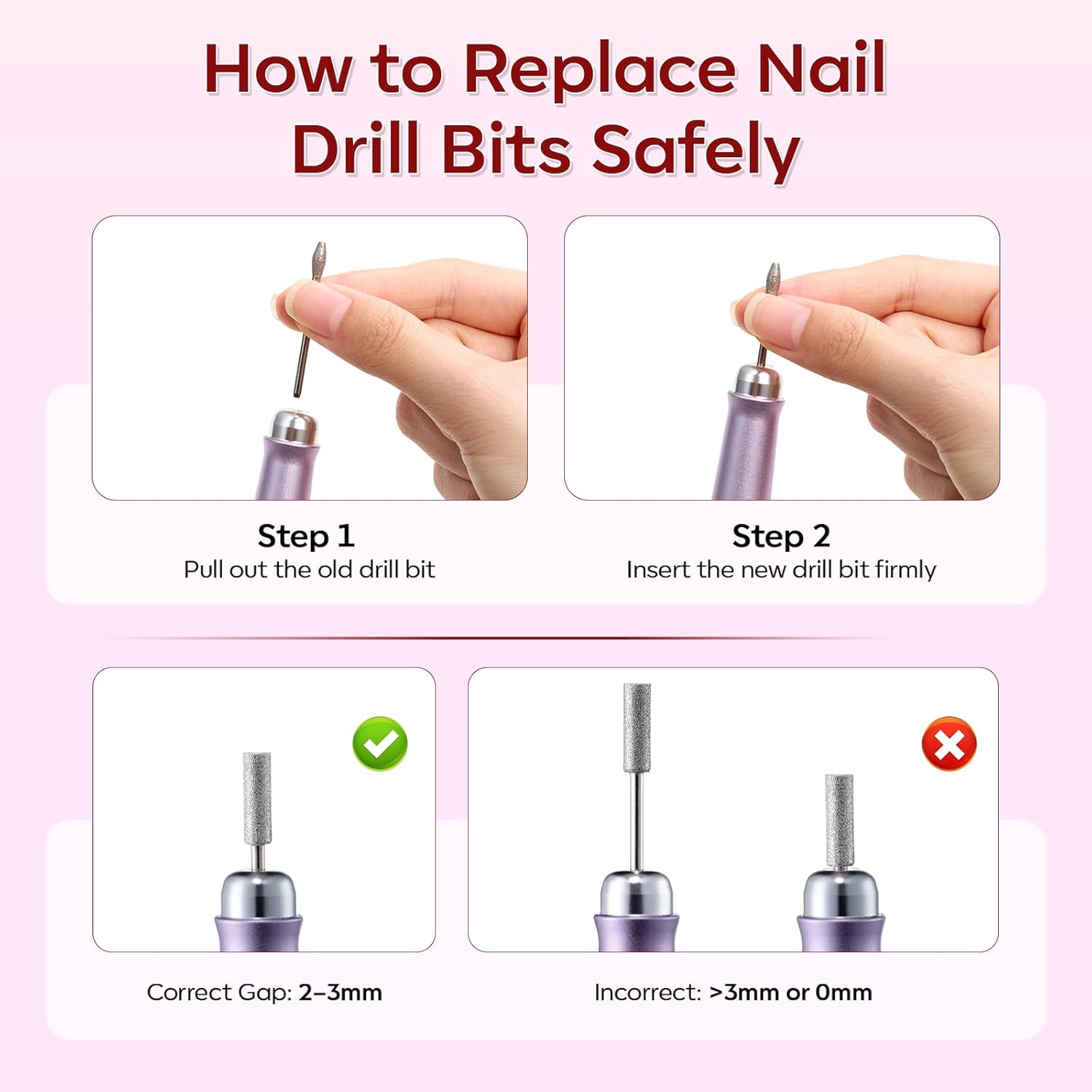 How to Replace Nail Drill Bits Safely

Step 1
Pull out the old drill bit

Step 2
Insert the new drill bit firmly

Correct Gap: 2–3mm

Incorrect: >3mm or 0mm